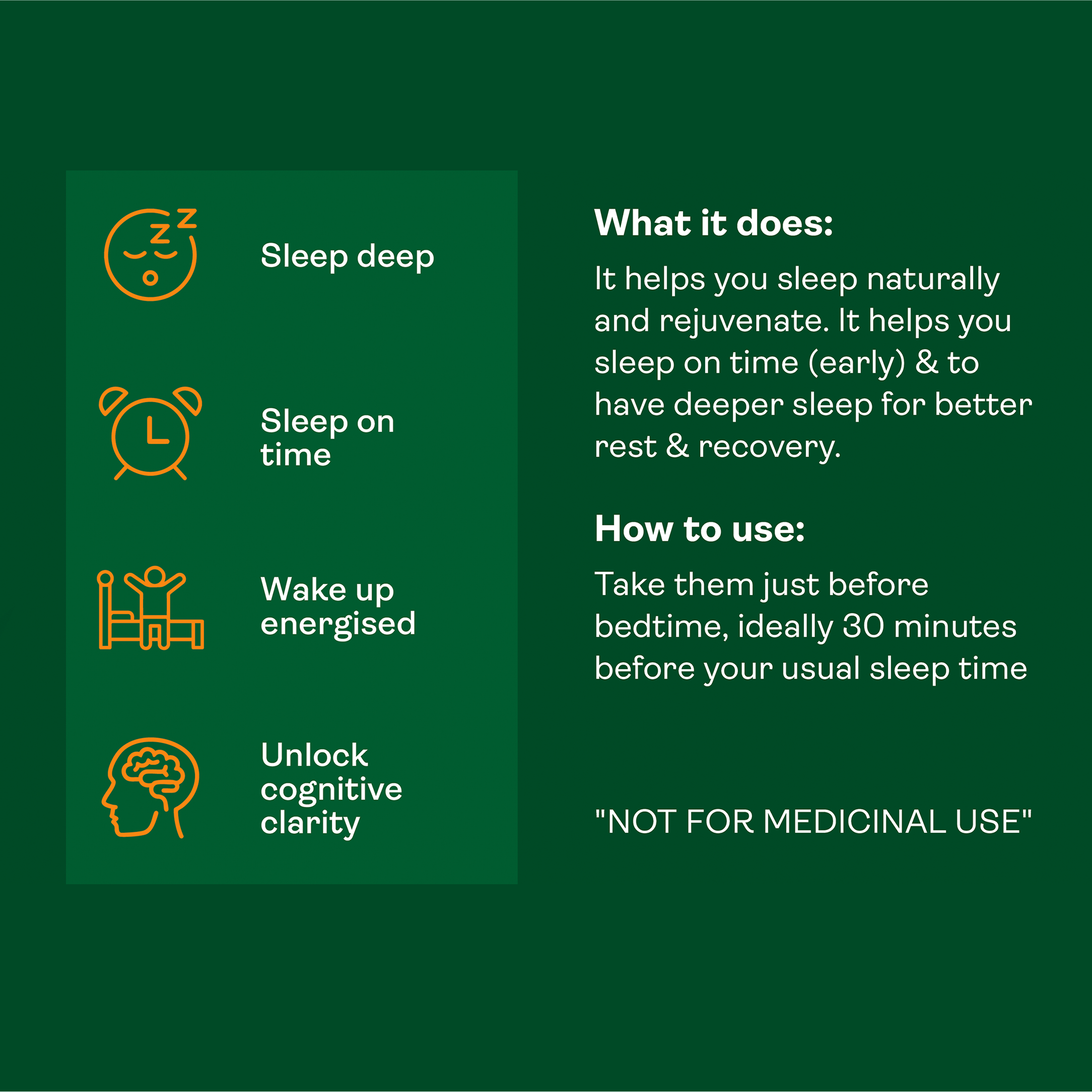 Sleep deep

Sleep on time

Wake up energised

Unlock cognitive clarity

What it does:

It helps you sleep naturally and rejuvenate. It helps you sleep on time (early) & to have deeper sleep for better rest & recovery.

How to use:

Take them just before bedtime, ideally 30 minutes before your usual sleep time

"NOT FOR MEDICINAL USE"